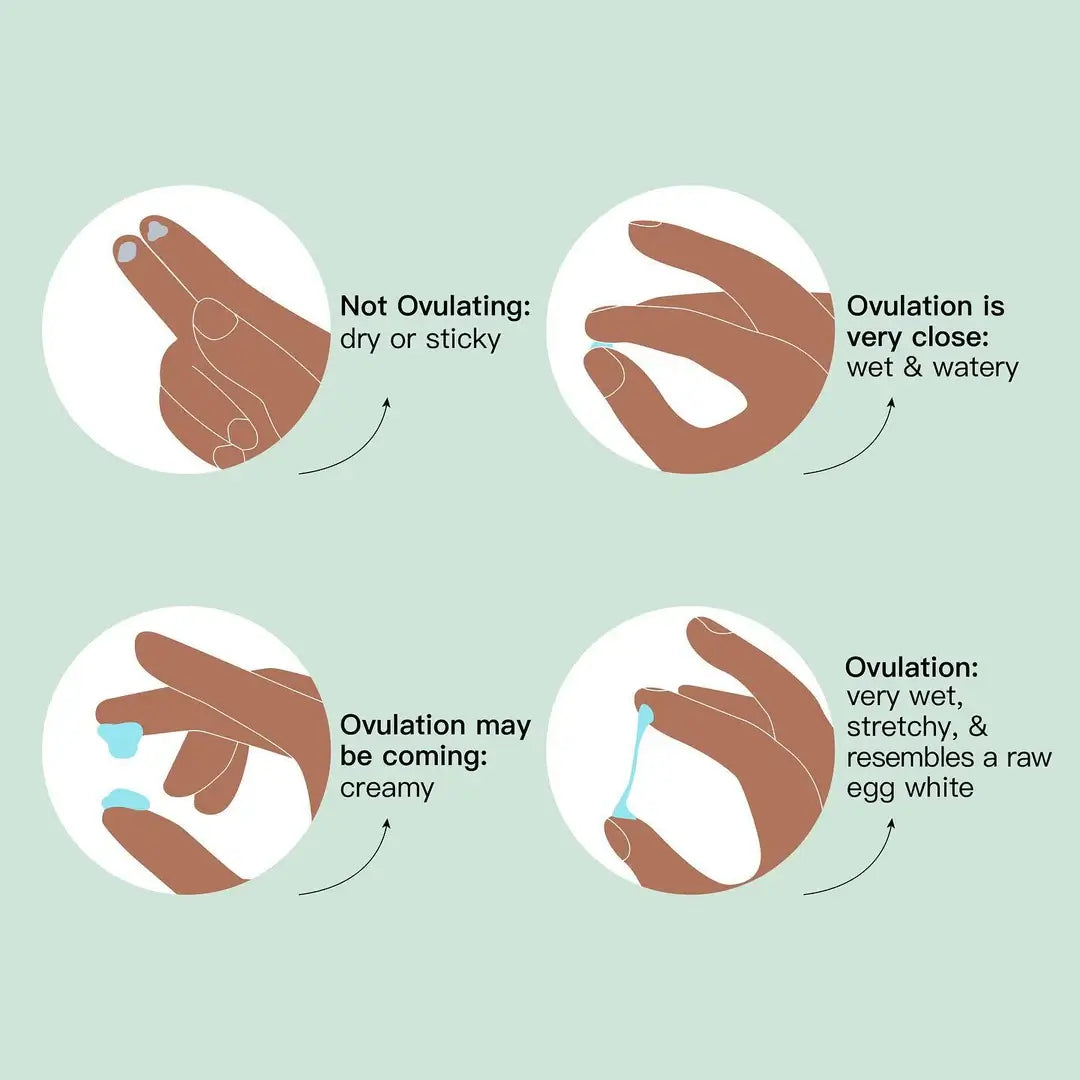 Not Ovulating:
dry or sticky

Ovulation is very close:
wet & watery

Ovulation may be coming:
creamy

Ovulation:
very wet, stretchy, & resembles a raw egg white